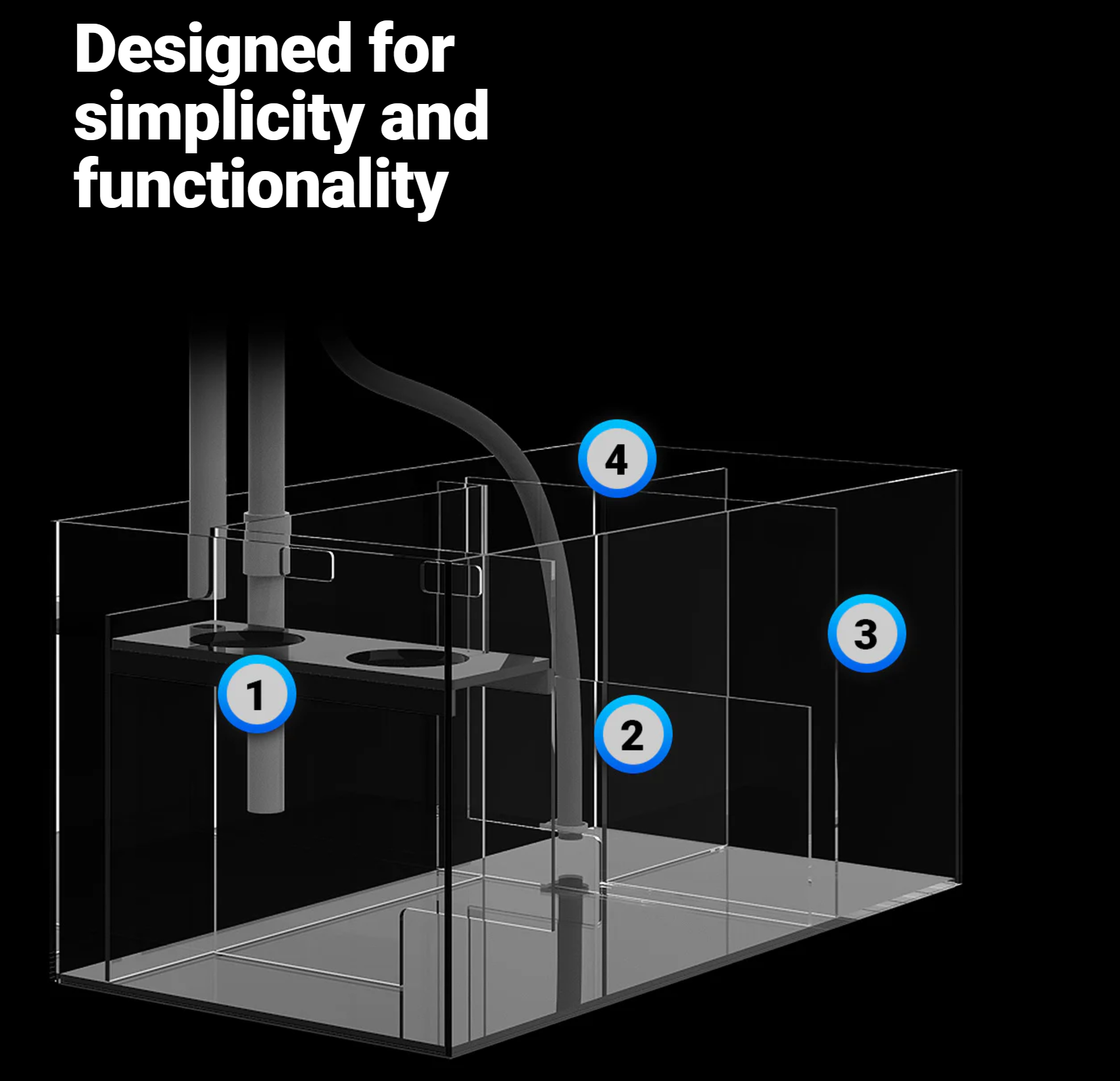 Designed for simplicity and functionality

4

3

1

2