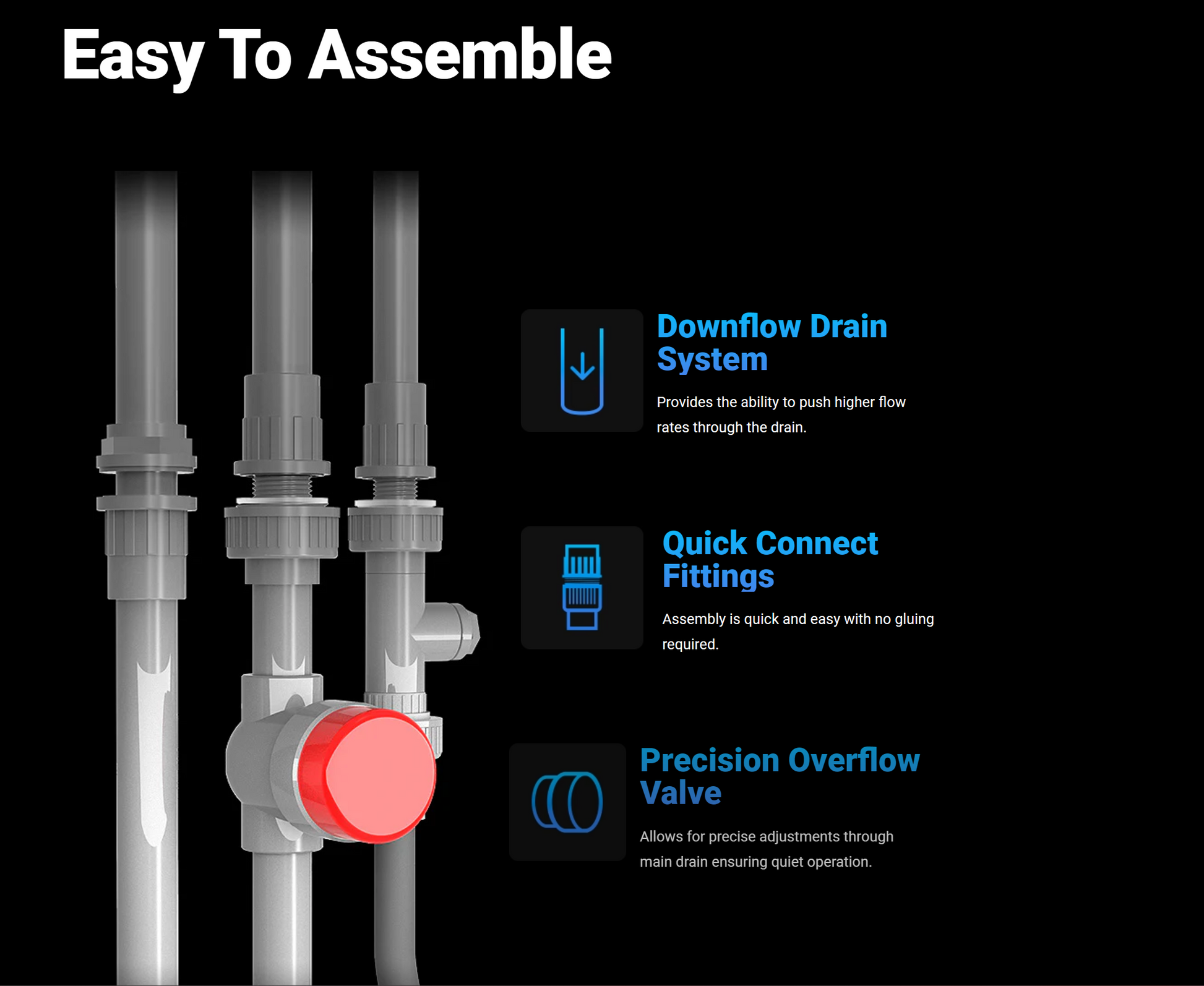 Easy To Assemble

Downflow Drain System

Provides the ability to push higher flow rates through the drain.

Quick Connect Fittings

Assembly is quick and easy with no gluing required.

Precision Overflow Valve

Allows for precise adjustments through main drain ensuring quiet operation.